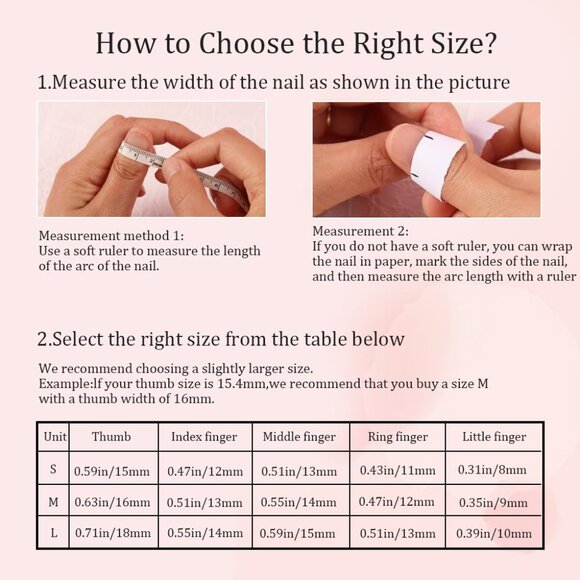 How to Choose the Right Size?

1.Measure the width of the nail as shown in the picture

Measurement method 1:
Use a soft ruler to measure the length of the arc of the nail.

Measurement 2:
If you do not have a soft ruler, you can wrap the nail in paper, mark the sides of the nail, and then measure the arc length with a ruler

2.Select the right size from the table below

We recommend choosing a slightly larger size.
Example:If your thumb size is 15.4mm,we recommend that you buy a size M with a thumb width of 16mm.

| Unit | Thumb | Index finger | Middle finger | Ring finger | Little finger |
|---|---|---|---|---|---|
| S | 0.59in/15mm | 0.47in/12mm | 0.51in/13mm | 0.43in/11mm | 0.31in/8mm |
| M | 0.63in/16mm | 0.51in/13mm | 0.55in/14mm | 0.47in/12mm | 0.35in/9mm |
| L | 0.71in/18mm | 0.55in/14mm | 0.59in/15mm | 0.51in/13mm | 0.39in/10mm |